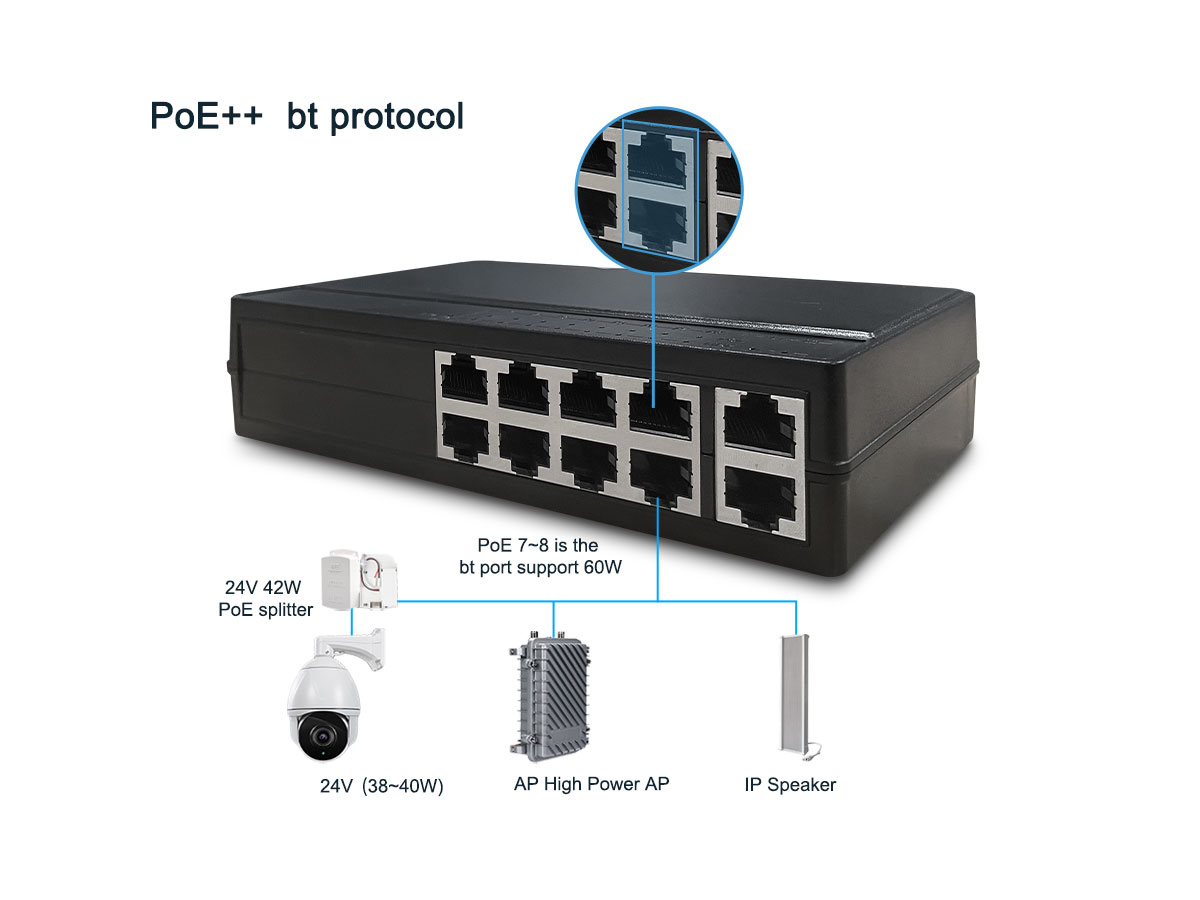 PoE++ bt protocol

PoE 7~8 is the bt port support 60W

24V 42W PoE splitter

24V (38~40W)

AP High Power AP

IP Speaker